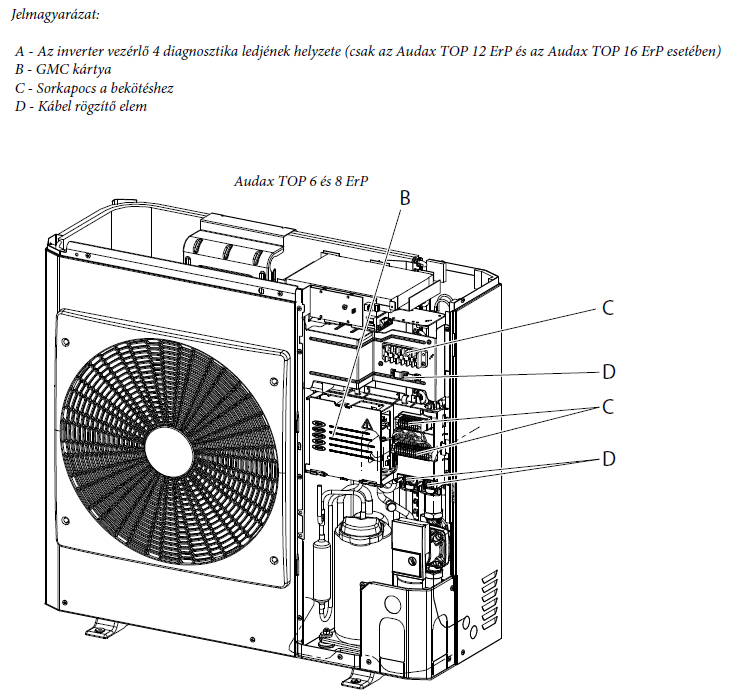 Jelmagyarázat:

A - Az inverter vezérlő 4 diagnosztika ledjének helyzete (csak az Audax TOP 12 ErP és az Audax TOP 16 ErP esetében)
B - GMC kártya
C - Sorkapocs a bekötéshez
D - Kábel rögzítő elem

Audax TOP 6 és 8 ErP

B

C

D

C

D